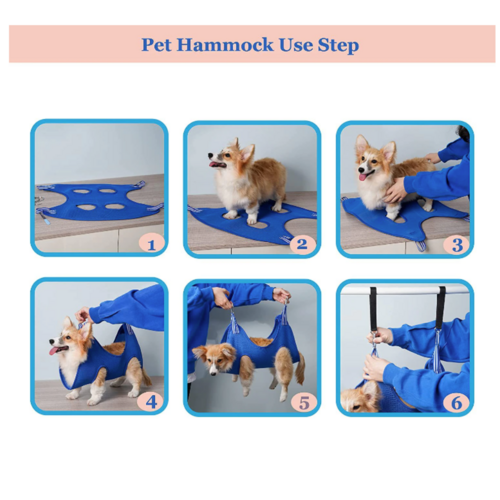 Pet Hammock Use Step

1

2

3

4

5

6